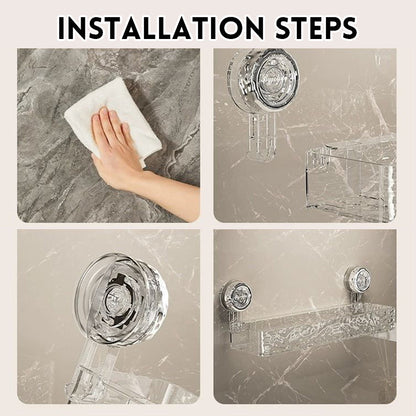 INSTALLATION STEPS