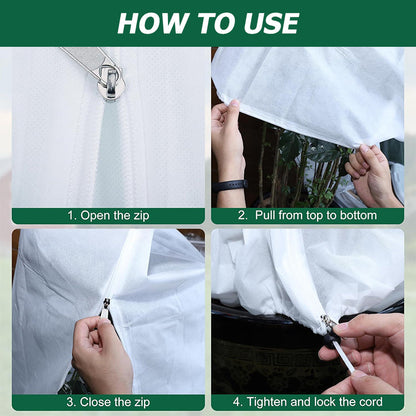 HOW TO USE

1. Open the zip

2. Pull from top to bottom

3. Close the zip

4. Tighten and lock the cord