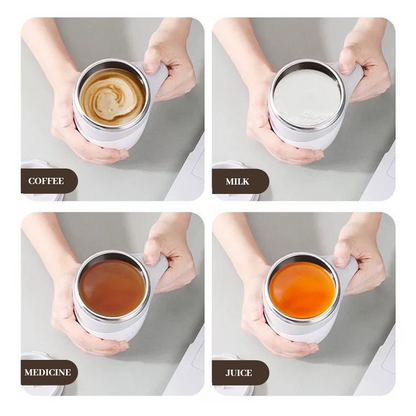 COFFEE

MILK

MEDICINE

JUICE