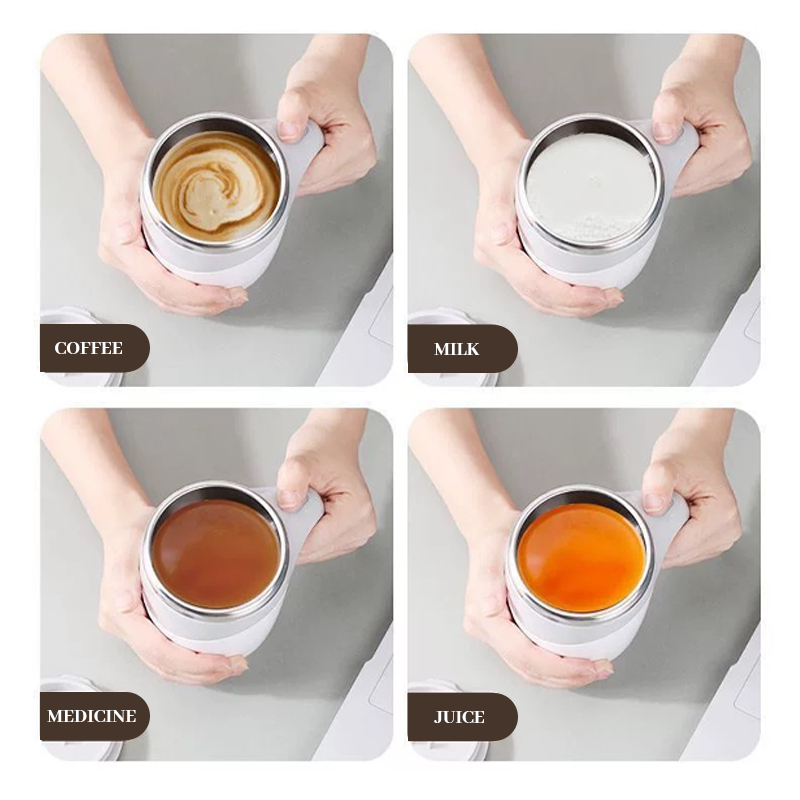 COFFEE

MILK

MEDICINE

JUICE