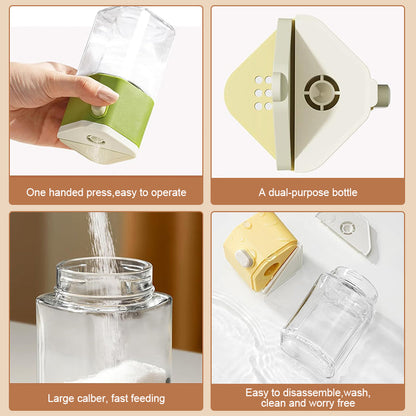 One handed press,easy to operate

A dual-purpose bottle

Large calber, fast feeding

Easy to disassemble,wash, clean and worry free