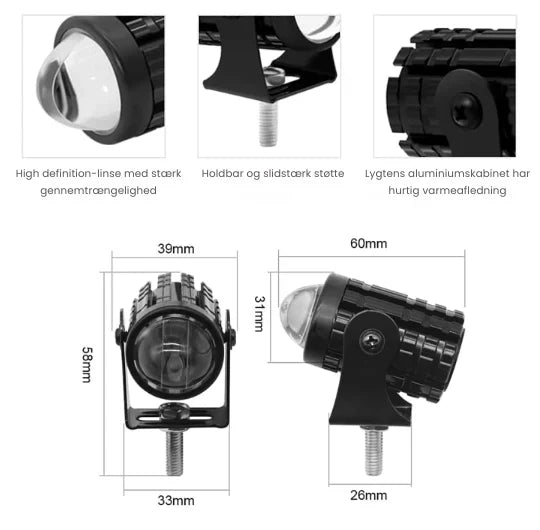 High definition-linse med stærk gennemtrængelighed

Holdbar og slidstærk støtte

Lygtens aluminiumskabinet har hurtig varmeafledning

39mm

58mm

33mm

60mm

31mm

26mm