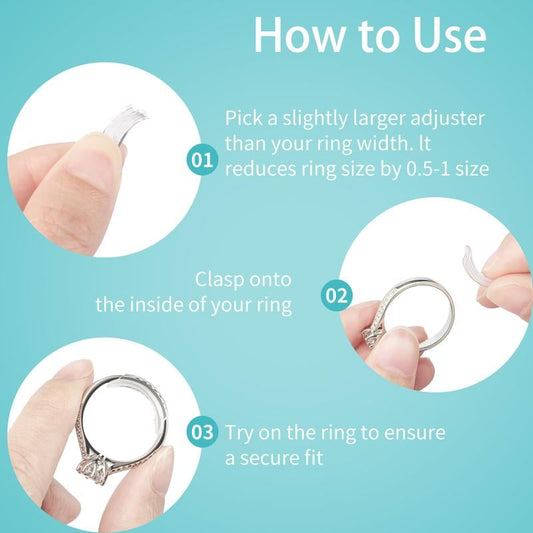 How to Use

01 Pick a slightly larger adjuster than your ring width. It reduces ring size by 0.5-1 size

Clasp onto the inside of your ring 02

03 Try on the ring to ensure a secure fit